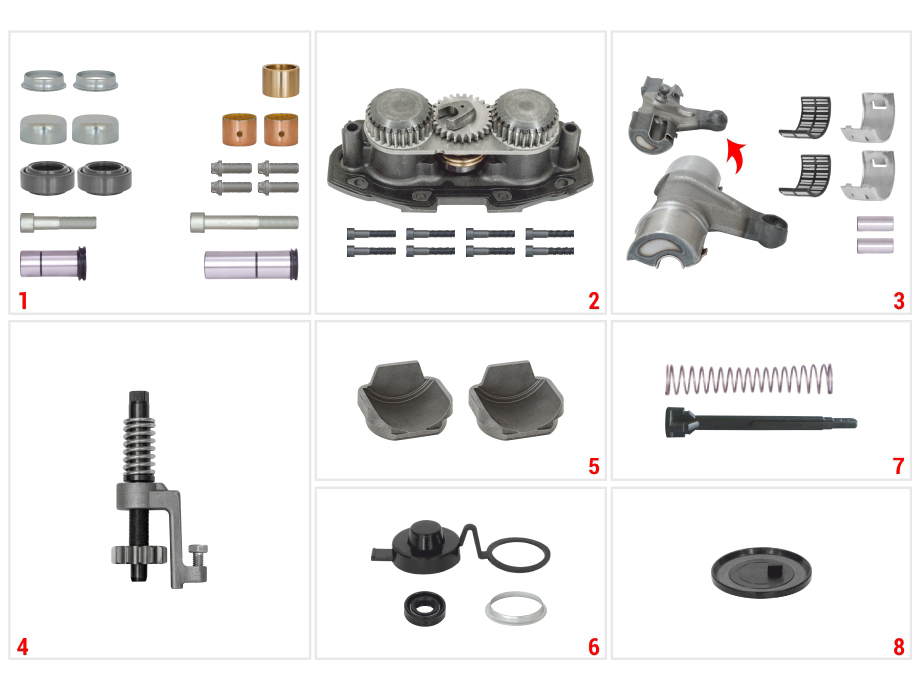 1
2
3
4
5
7
6
8